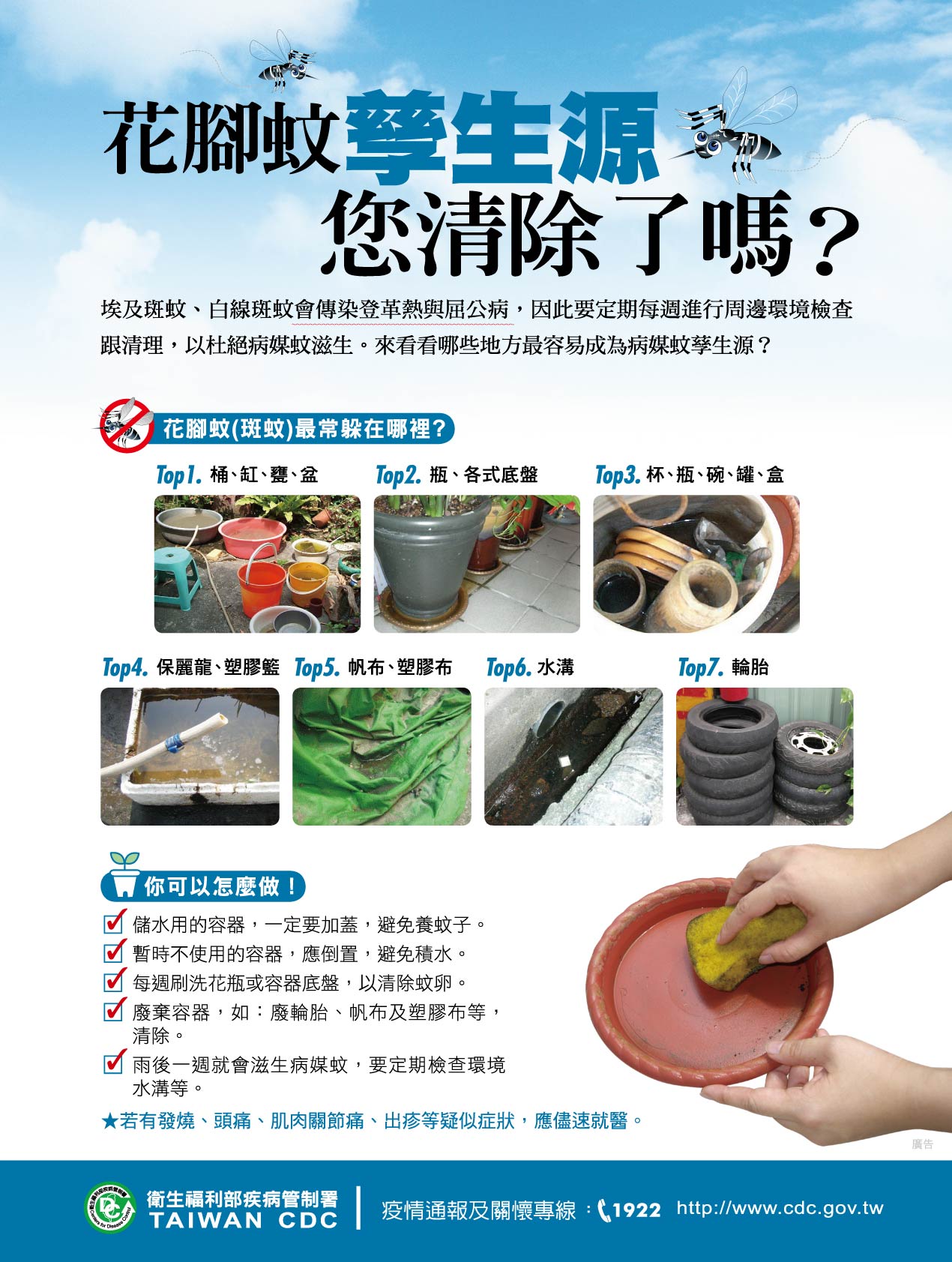 花腳蚊孳生源
您清除了嗎？

埃及斑蚊、白線斑蚊會傳染登革熱與屈公病，因此要定期每週進行周邊環境檢查跟清理，以杜絕病媒蚊滋生。來看看哪些地方最容易成為病媒蚊孳生源？

花腳蚊(斑蚊)最常躲在哪裡？

Top1. 桶、缸、甕、盆
Top2. 瓶、各式底盤
Top3. 杯、瓶、碗、罐、盒
Top4. 保麗龍、塑膠籃
Top5. 帆布、塑膠布
Top6. 水溝
Top7. 輪胎

你可以怎麼做！

儲水用的容器，一定要加蓋，避免養蚊子。
暫時不使用的容器，應倒置，避免積水。
每週刷洗花瓶或容器底盤，以清除蚊卵。
廢棄容器，如：廢輪胎、帆布及塑膠布等，清除。
雨後一週就會滋生病媒蚊，要定期檢查環境水溝等。

★若有發燒、頭痛、肌肉關節痛、出疹等疑似症狀，應儘速就醫。

廣告

衛生福利部疾病管制署
TAIWAN CDC
疫情通報及關懷專線：1922 http://www.cdc.gov.tw