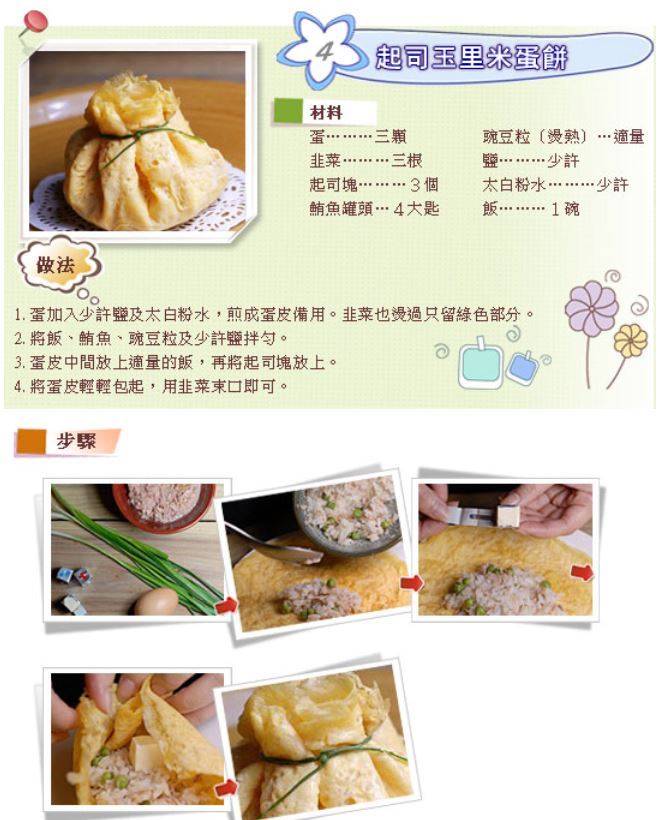 4 起司玉里米蛋餅

材料

蛋………三顆
韭菜………三根
起司塊………3個
鮪魚罐頭…4大匙

豌豆粒〔燙熟〕…適量
鹽………少許
太白粉水………少許
飯………1碗

做法

1. 蛋加入少許鹽及太白粉水，煎成蛋皮備用。韭菜也燙過只留綠色部分。
2. 將飯、鮪魚、豌豆粒及少許鹽拌勻。
3. 蛋皮中間放上適量的飯，再將起司塊放上。
4. 將蛋皮輕輕包起，用韭菜束口即可。

步驟